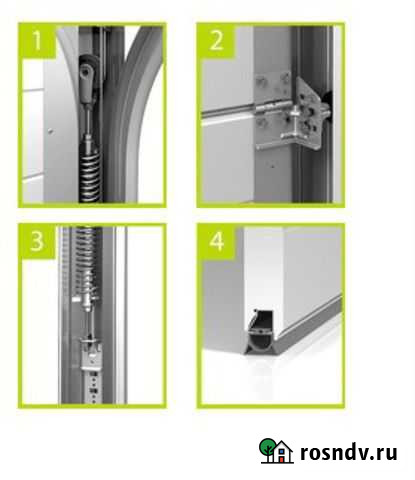 1

2

3

4

rosndv.ru