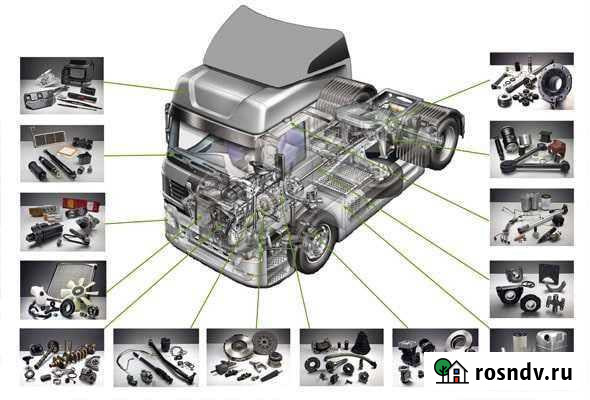 rosndv.ru