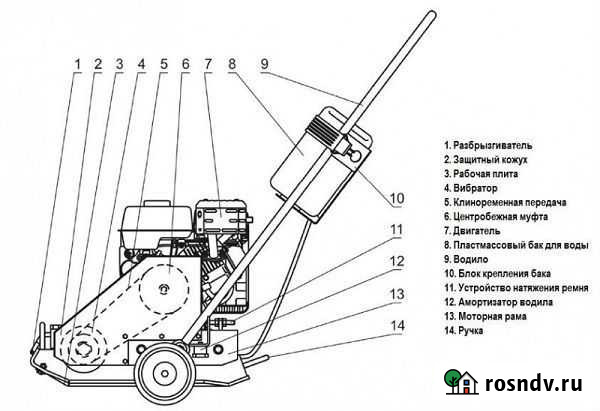 1 2 3 4 5 6 7 8 9

10

11

12

13

14

1. Разбрызгиватель
2. Защитный кожух
3. Рабочая плита
4. Вибратор
5. Клиноременная передача
6. Центробежная муфта
7. Двигатель
8. Пластмассовый бак для воды
9. Водило
10. Блок крепления бака
11. Устройство натяжения ремня
12. Амортизатор водила
13. Моторная рама
14. Ручка

rosndv.ru